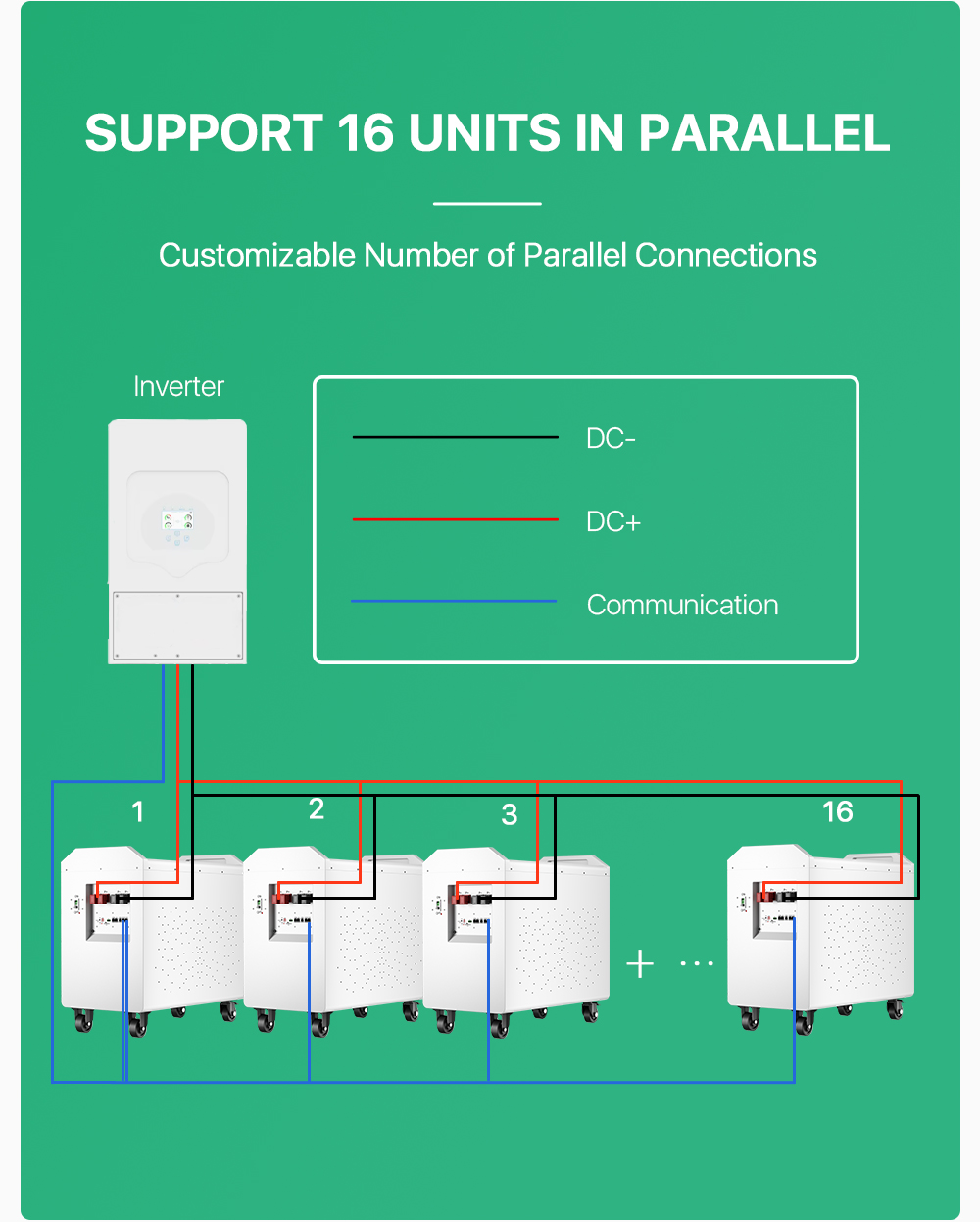 SUPPORT 16 UNITS IN PARALLEL

Customizable Number of Parallel Connections

Inverter

DC-

DC+

Communication

1

2

3

16

+ ···